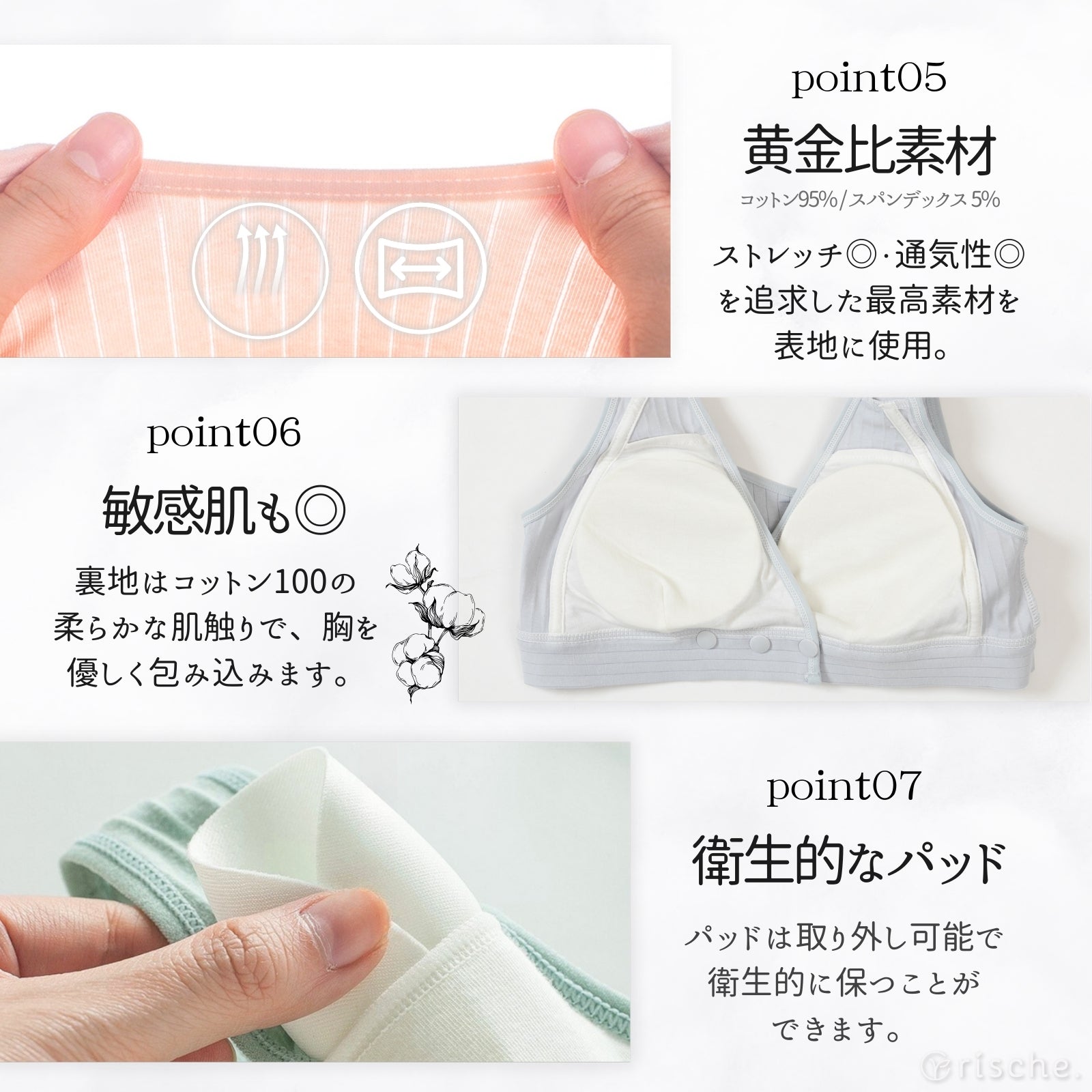 point05

黄金比素材

コットン95%/スパンデックス5%

ストレッチ◎·通気性◎を追求した最高素材を表地に使用。

point06

敏感肌も◎

裏地はコットン100の柔らかな肌触りで、胸を優しく包み込みます。

point07

衛生的なパッド

パッドは取り外し可能で衛生的に保つことができます。

rische.