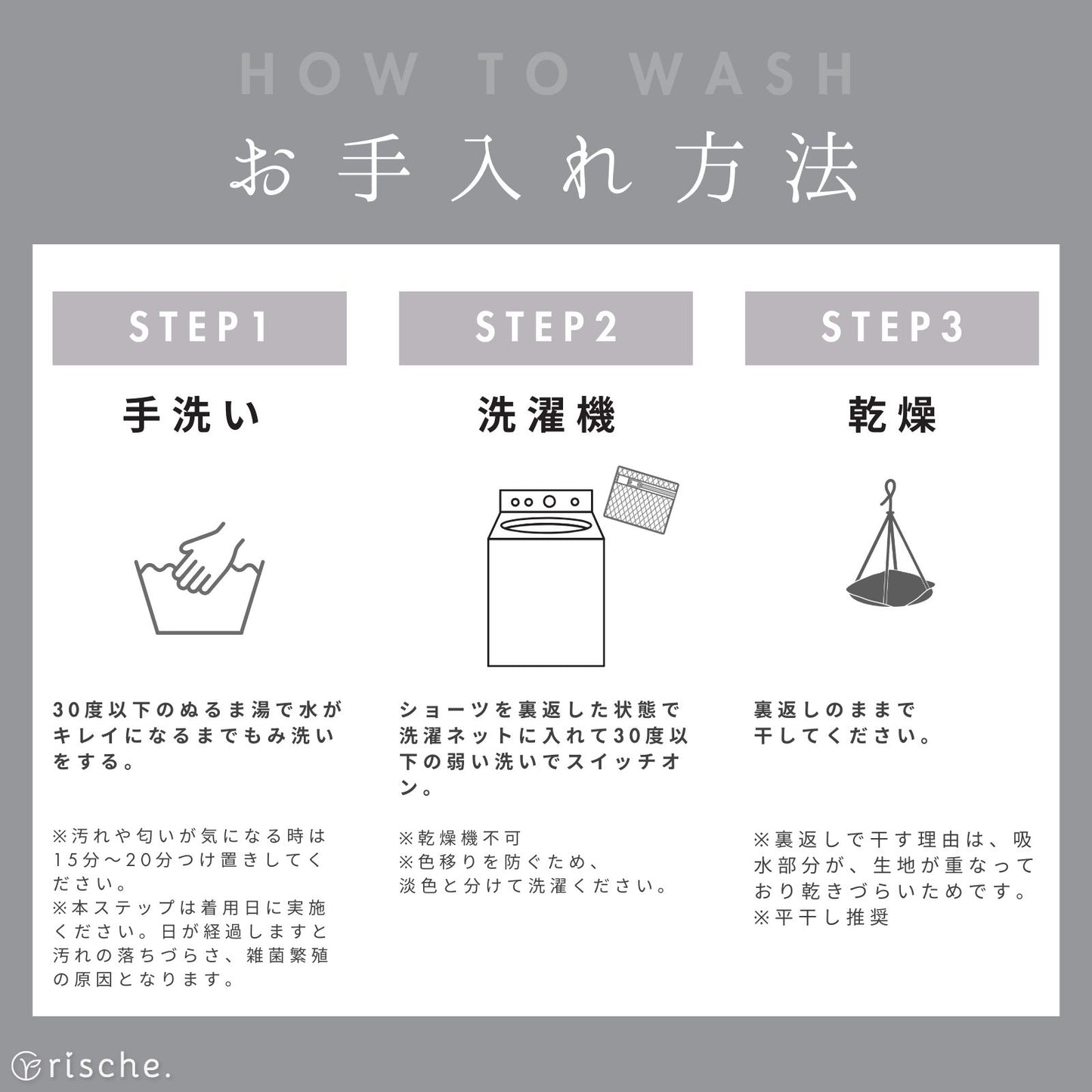 HOW TO WASH
お手入れ方法

STEP1
手洗い

30度以下のぬるま湯で水がキレイになるまでもみ洗いをする。

※汚れや匂いが気になる時は15分～20分つけ置きしてください。
※本ステップは着用日に実施ください。日が経過しますと汚れの落ちづらさ、雑菌繁殖の原因となります。

STEP2
洗濯機

ショーツを裏返した状態で洗濯ネットに入れて30度以下の弱い洗いでスイッチオン。

※乾燥機不可
※色移りを防ぐため、淡色と分けて洗濯ください。

STEP3
乾燥

裏返しのままで干してください。

※裏返しで干す理由は、吸水部分が、生地が重なっており乾きづらいためです。
※平干し推奨

rische.